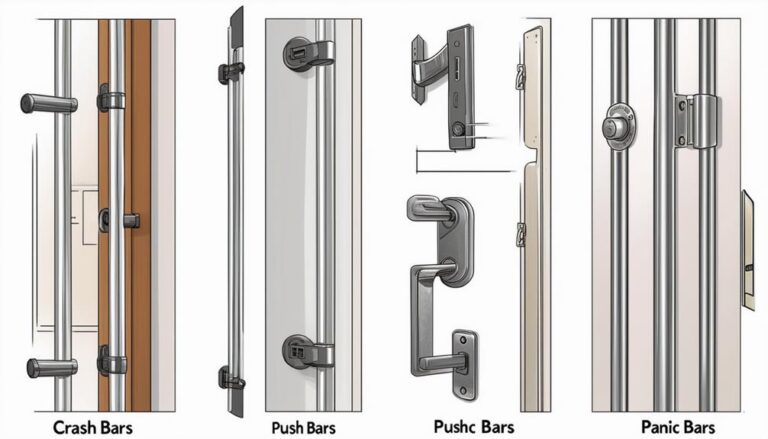 Crash Bars

Push Bars

Pushc Bars

Panic Bars